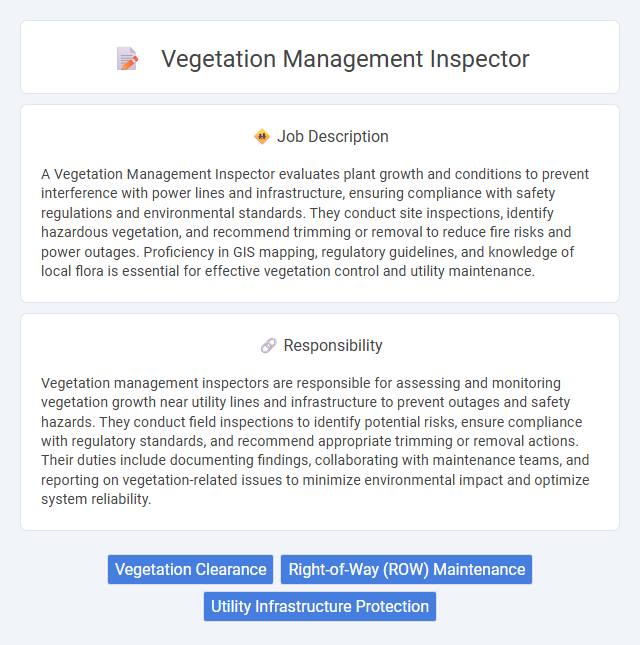 Vegetation Management Inspector

Job Description

A Vegetation Management Inspector evaluates plant growth and conditions to prevent interference with power lines and infrastructure, ensuring compliance with safety regulations and environmental standards. They conduct site inspections, identify hazardous vegetation, and recommend trimming or removal to reduce fire risks and power outages. Proficiency in GIS mapping, regulatory guidelines, and knowledge of local flora is essential for effective vegetation control and utility maintenance.

Responsibility

Vegetation management inspectors are responsible for assessing and monitoring vegetation growth near utility lines and infrastructure to prevent outages and safety hazards. They conduct field inspections to identify potential risks, ensure compliance with regulatory standards, and recommend appropriate trimming or removal actions. Their duties include documenting findings, collaborating with maintenance teams, and reporting on vegetation-related issues to minimize environmental impact and optimize system reliability.

Vegetation Clearance

Right-of-Way (ROW) Maintenance

Utility Infrastructure Protection