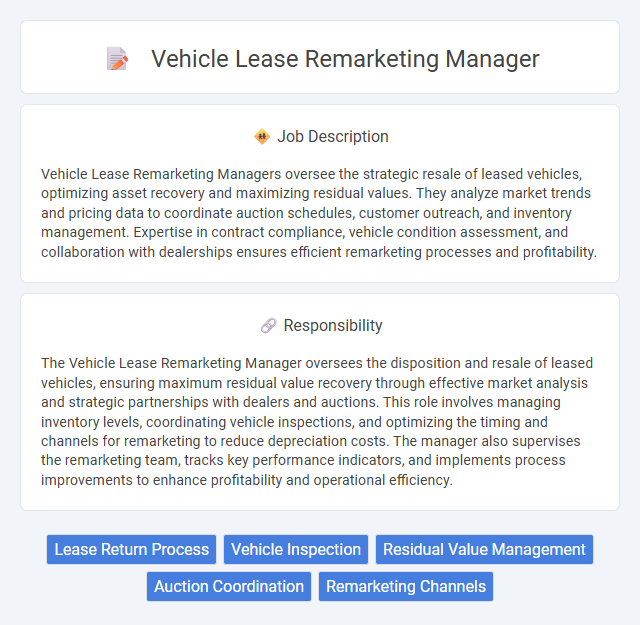 Vehicle Lease Remarketing Manager

Job Description

Vehicle Lease Remarketing Managers oversee the strategic resale of leased vehicles, optimizing asset recovery and maximizing residual values. They analyze market trends and pricing data to coordinate auction schedules, customer outreach, and inventory management. Expertise in contract compliance, vehicle condition assessment, and collaboration with dealerships ensures efficient remarketing processes and profitability.

Responsibility

The Vehicle Lease Remarketing Manager oversees the disposition and resale of leased vehicles, ensuring maximum residual value recovery through effective market analysis and strategic partnerships with dealers and auctions. This role involves managing inventory levels, coordinating vehicle inspections, and optimizing the timing and channels for remarketing to reduce depreciation costs. The manager also supervises the remarketing team, tracks key performance indicators, and implements process improvements to enhance profitability and operational efficiency.

Lease Return Process
Vehicle Inspection
Residual Value Management
Auction Coordination
Remarketing Channels