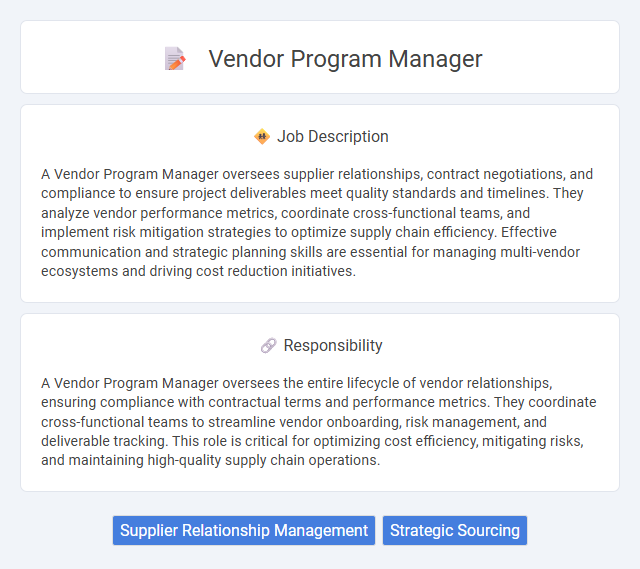 Vendor Program Manager

Job Description

A Vendor Program Manager oversees supplier relationships, contract negotiations, and compliance to ensure project deliverables meet quality standards and timelines. They analyze vendor performance metrics, coordinate cross-functional teams, and implement risk mitigation strategies to optimize supply chain efficiency. Effective communication and strategic planning skills are essential for managing multi-vendor ecosystems and driving cost reduction initiatives.

Responsibility

A Vendor Program Manager oversees the entire lifecycle of vendor relationships, ensuring compliance with contractual terms and performance metrics. They coordinate cross-functional teams to streamline vendor onboarding, risk management, and deliverable tracking. This role is critical for optimizing cost efficiency, mitigating risks, and maintaining high-quality supply chain operations.

Supplier Relationship Management

Strategic Sourcing