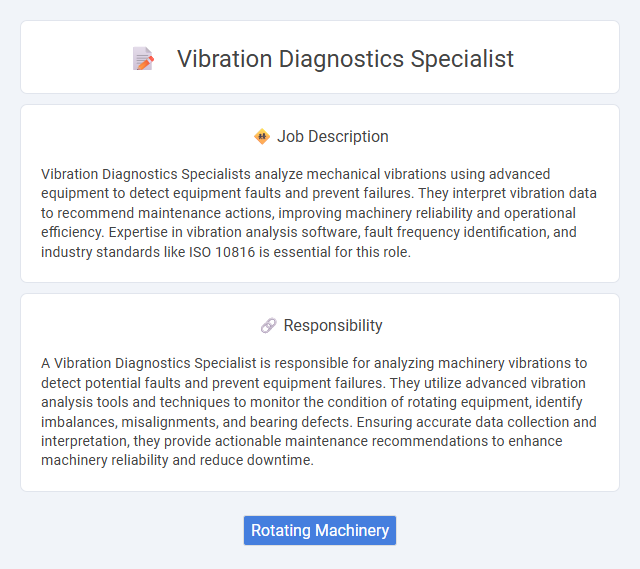 Vibration Diagnostics Specialist

Job Description

Vibration Diagnostics Specialists analyze mechanical vibrations using advanced equipment to detect equipment faults and prevent failures. They interpret vibration data to recommend maintenance actions, improving machinery reliability and operational efficiency. Expertise in vibration analysis software, fault frequency identification, and industry standards like ISO 10816 is essential for this role.

Responsibility

A Vibration Diagnostics Specialist is responsible for analyzing machinery vibrations to detect potential faults and prevent equipment failures. They utilize advanced vibration analysis tools and techniques to monitor the condition of rotating equipment, identify imbalances, misalignments, and bearing defects. Ensuring accurate data collection and interpretation, they provide actionable maintenance recommendations to enhance machinery reliability and reduce downtime.

Rotating Machinery