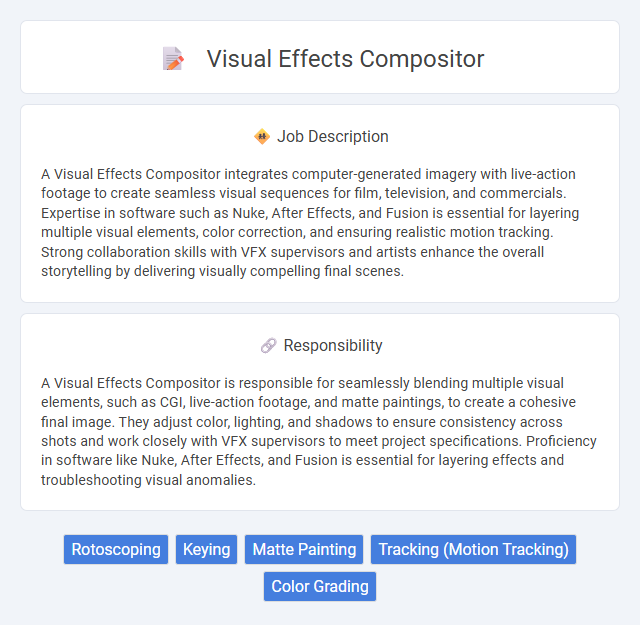 Visual Effects Compositor

Job Description

A Visual Effects Compositor integrates computer-generated imagery with live-action footage to create seamless visual sequences for film, television, and commercials. Expertise in software such as Nuke, After Effects, and Fusion is essential for layering multiple visual elements, color correction, and ensuring realistic motion tracking. Strong collaboration skills with VFX supervisors and artists enhance the overall storytelling by delivering visually compelling final scenes.

Responsibility

A Visual Effects Compositor is responsible for seamlessly blending multiple visual elements, such as CGI, live-action footage, and matte paintings, to create a cohesive final image. They adjust color, lighting, and shadows to ensure consistency across shots and work closely with VFX supervisors to meet project specifications. Proficiency in software like Nuke, After Effects, and Fusion is essential for layering effects and troubleshooting visual anomalies.

Rotoscoping
Keying
Matte Painting
Tracking (Motion Tracking)
Color Grading