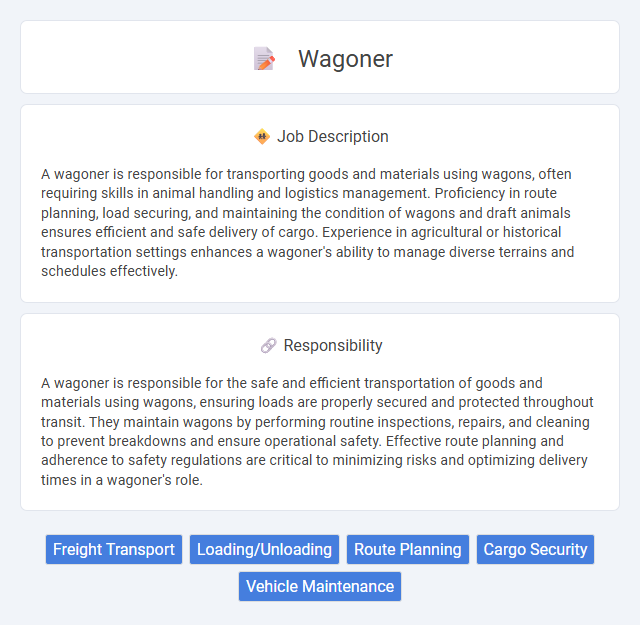 Wagoner

Job Description

A wagoner is responsible for transporting goods and materials using wagons, often requiring skills in animal handling and logistics management. Proficiency in route planning, load securing, and maintaining the condition of wagons and draft animals ensures efficient and safe delivery of cargo. Experience in agricultural or historical transportation settings enhances a wagoner's ability to manage diverse terrains and schedules effectively.

Responsibility

A wagoner is responsible for the safe and efficient transportation of goods and materials using wagons, ensuring loads are properly secured and protected throughout transit. They maintain wagons by performing routine inspections, repairs, and cleaning to prevent breakdowns and ensure operational safety. Effective route planning and adherence to safety regulations are critical to minimizing risks and optimizing delivery times in a wagoner's role.

Freight Transport
Loading/Unloading
Route Planning
Cargo Security
Vehicle Maintenance