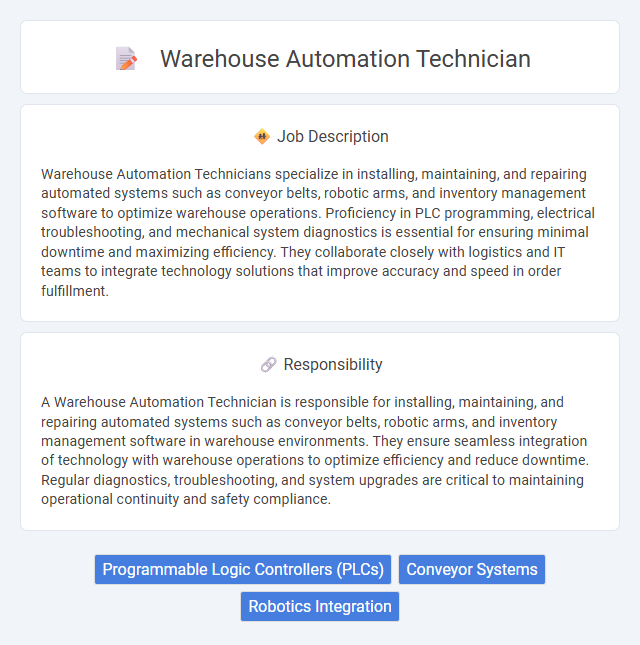 Warehouse Automation Technician

Job Description

Warehouse Automation Technicians specialize in installing, maintaining, and repairing automated systems such as conveyor belts, robotic arms, and inventory management software to optimize warehouse operations. Proficiency in PLC programming, electrical troubleshooting, and mechanical system diagnostics is essential for ensuring minimal downtime and maximizing efficiency. They collaborate closely with logistics and IT teams to integrate technology solutions that improve accuracy and speed in order fulfillment.

Responsibility

A Warehouse Automation Technician is responsible for installing, maintaining, and repairing automated systems such as conveyor belts, robotic arms, and inventory management software in warehouse environments. They ensure seamless integration of technology with warehouse operations to optimize efficiency and reduce downtime. Regular diagnostics, troubleshooting, and system upgrades are critical to maintaining operational continuity and safety compliance.

Programmable Logic Controllers (PLCs)
Conveyor Systems
Robotics Integration