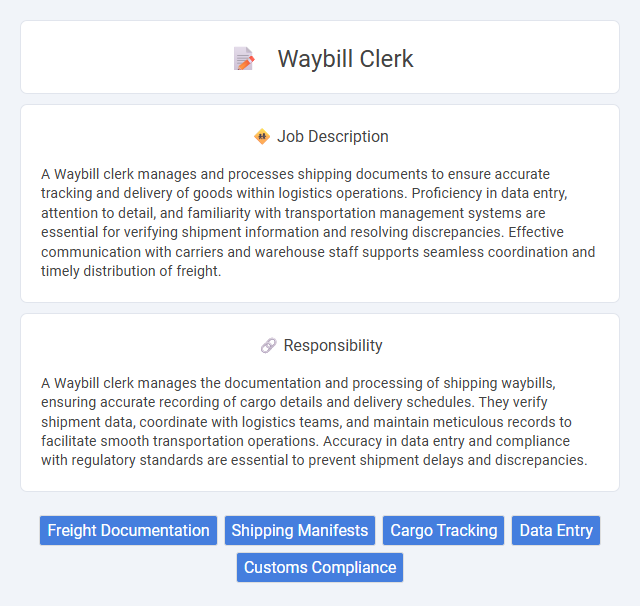 Waybill Clerk

Job Description

A Waybill clerk manages and processes shipping documents to ensure accurate tracking and delivery of goods within logistics operations. Proficiency in data entry, attention to detail, and familiarity with transportation management systems are essential for verifying shipment information and resolving discrepancies. Effective communication with carriers and warehouse staff supports seamless coordination and timely distribution of freight.

Responsibility

A Waybill clerk manages the documentation and processing of shipping waybills, ensuring accurate recording of cargo details and delivery schedules. They verify shipment data, coordinate with logistics teams, and maintain meticulous records to facilitate smooth transportation operations. Accuracy in data entry and compliance with regulatory standards are essential to prevent shipment delays and discrepancies.

Freight Documentation
Shipping Manifests
Cargo Tracking
Data Entry
Customs Compliance