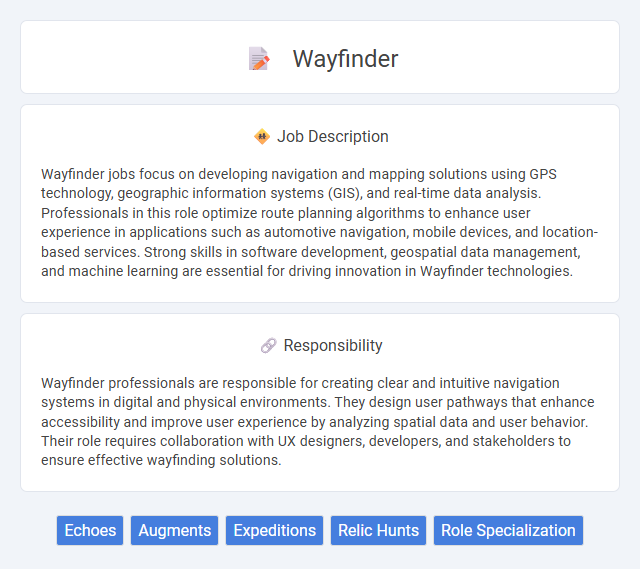 Wayfinder

Job Description

Wayfinder jobs focus on developing navigation and mapping solutions using GPS technology, geographic information systems (GIS), and real-time data analysis. Professionals in this role optimize route planning algorithms to enhance user experience in applications such as automotive navigation, mobile devices, and location-based services. Strong skills in software development, geospatial data management, and machine learning are essential for driving innovation in Wayfinder technologies.

Responsibility

Wayfinder professionals are responsible for creating clear and intuitive navigation systems in digital and physical environments. They design user pathways that enhance accessibility and improve user experience by analyzing spatial data and user behavior. Their role requires collaboration with UX designers, developers, and stakeholders to ensure effective wayfinding solutions.

Echoes
Augments
Expeditions
Relic Hunts
Role Specialization