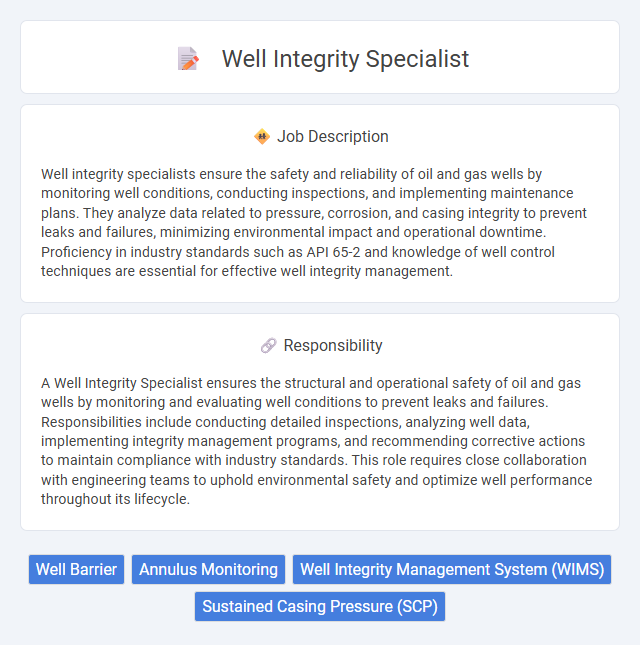 Well Integrity Specialist

Job Description

Well integrity specialists ensure the safety and reliability of oil and gas wells by monitoring well conditions, conducting inspections, and implementing maintenance plans. They analyze data related to pressure, corrosion, and casing integrity to prevent leaks and failures, minimizing environmental impact and operational downtime. Proficiency in industry standards such as API 65-2 and knowledge of well control techniques are essential for effective well integrity management.

Responsibility

A Well Integrity Specialist ensures the structural and operational safety of oil and gas wells by monitoring and evaluating well conditions to prevent leaks and failures. Responsibilities include conducting detailed inspections, analyzing well data, implementing integrity management programs, and recommending corrective actions to maintain compliance with industry standards. This role requires close collaboration with engineering teams to uphold environmental safety and optimize well performance throughout its lifecycle.

Well Barrier
Annulus Monitoring
Well Integrity Management System (WIMS)
Sustained Casing Pressure (SCP)