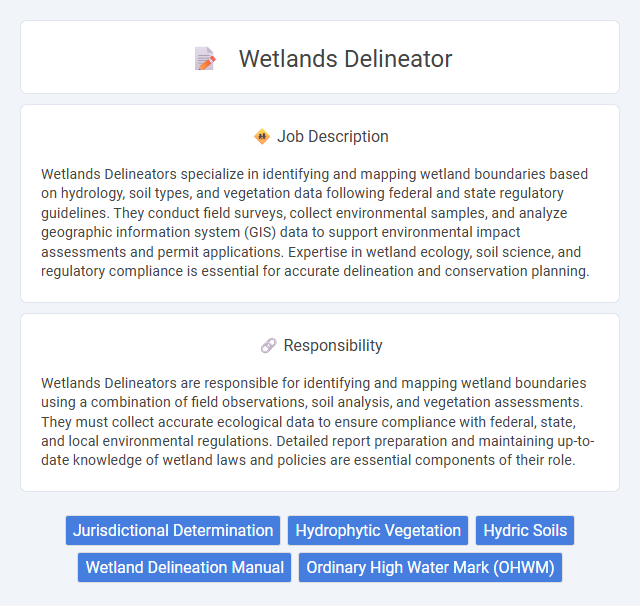 Wetlands Delineator

Job Description

Wetlands Delineators specialize in identifying and mapping wetland boundaries based on hydrology, soil types, and vegetation data following federal and state regulatory guidelines. They conduct field surveys, collect environmental samples, and analyze geographic information system (GIS) data to support environmental impact assessments and permit applications. Expertise in wetland ecology, soil science, and regulatory compliance is essential for accurate delineation and conservation planning.

Responsibility

Wetlands Delineators are responsible for identifying and mapping wetland boundaries using a combination of field observations, soil analysis, and vegetation assessments. They must collect accurate ecological data to ensure compliance with federal, state, and local environmental regulations. Detailed report preparation and maintaining up-to-date knowledge of wetland laws and policies are essential components of their role.

Jurisdictional Determination
Hydrophytic Vegetation
Hydric Soils
Wetland Delineation Manual
Ordinary High Water Mark (OHWM)