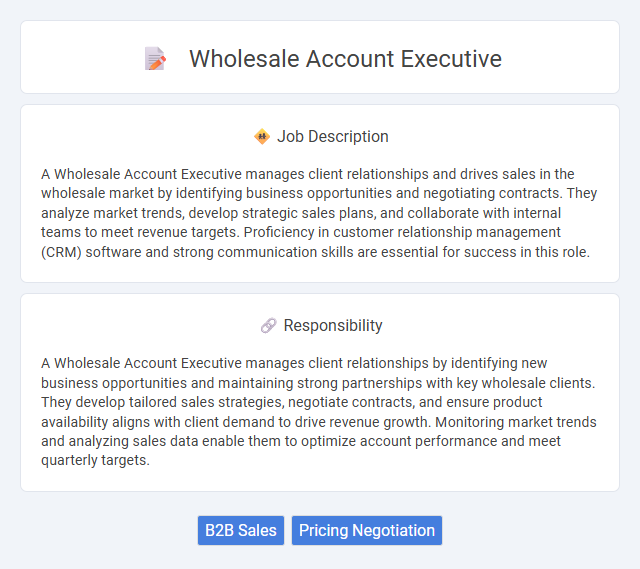 Wholesale Account Executive

Job Description

A Wholesale Account Executive manages client relationships and drives sales in the wholesale market by identifying business opportunities and negotiating contracts. They analyze market trends, develop strategic sales plans, and collaborate with internal teams to meet revenue targets. Proficiency in customer relationship management (CRM) software and strong communication skills are essential for success in this role.

Responsibility

A Wholesale Account Executive manages client relationships by identifying new business opportunities and maintaining strong partnerships with key wholesale clients. They develop tailored sales strategies, negotiate contracts, and ensure product availability aligns with client demand to drive revenue growth. Monitoring market trends and analyzing sales data enable them to optimize account performance and meet quarterly targets.

B2B Sales

Pricing Negotiation