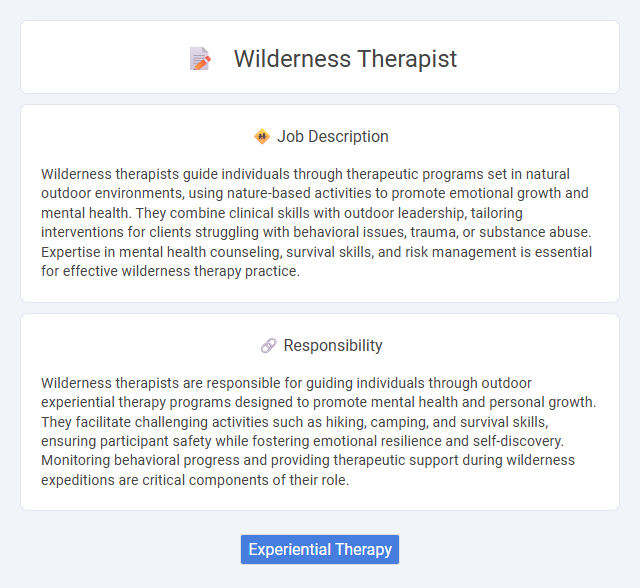 Wilderness Therapist

Job Description

Wilderness therapists guide individuals through therapeutic programs set in natural outdoor environments, using nature-based activities to promote emotional growth and mental health. They combine clinical skills with outdoor leadership, tailoring interventions for clients struggling with behavioral issues, trauma, or substance abuse. Expertise in mental health counseling, survival skills, and risk management is essential for effective wilderness therapy practice.

Responsibility

Wilderness therapists are responsible for guiding individuals through outdoor experiential therapy programs designed to promote mental health and personal growth. They facilitate challenging activities such as hiking, camping, and survival skills, ensuring participant safety while fostering emotional resilience and self-discovery. Monitoring behavioral progress and providing therapeutic support during wilderness expeditions are critical components of their role.

Experiential Therapy