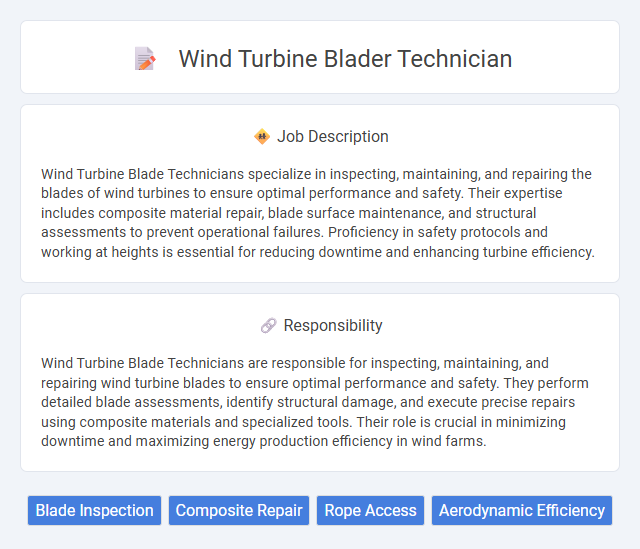 Wind Turbine Blader Technician

Job Description

Wind Turbine Blade Technicians specialize in inspecting, maintaining, and repairing the blades of wind turbines to ensure optimal performance and safety. Their expertise includes composite material repair, blade surface maintenance, and structural assessments to prevent operational failures. Proficiency in safety protocols and working at heights is essential for reducing downtime and enhancing turbine efficiency.

Responsibility

Wind Turbine Blade Technicians are responsible for inspecting, maintaining, and repairing wind turbine blades to ensure optimal performance and safety. They perform detailed blade assessments, identify structural damage, and execute precise repairs using composite materials and specialized tools. Their role is crucial in minimizing downtime and maximizing energy production efficiency in wind farms.

Blade Inspection
Composite Repair
Rope Access
Aerodynamic Efficiency