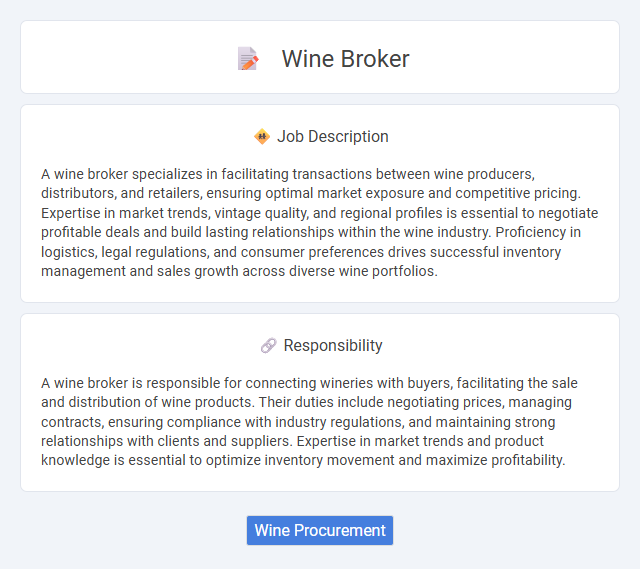 Wine Broker

Job Description

A wine broker specializes in facilitating transactions between wine producers, distributors, and retailers, ensuring optimal market exposure and competitive pricing. Expertise in market trends, vintage quality, and regional profiles is essential to negotiate profitable deals and build lasting relationships within the wine industry. Proficiency in logistics, legal regulations, and consumer preferences drives successful inventory management and sales growth across diverse wine portfolios.

Responsibility

A wine broker is responsible for connecting wineries with buyers, facilitating the sale and distribution of wine products. Their duties include negotiating prices, managing contracts, ensuring compliance with industry regulations, and maintaining strong relationships with clients and suppliers. Expertise in market trends and product knowledge is essential to optimize inventory movement and maximize profitability.

Wine Procurement