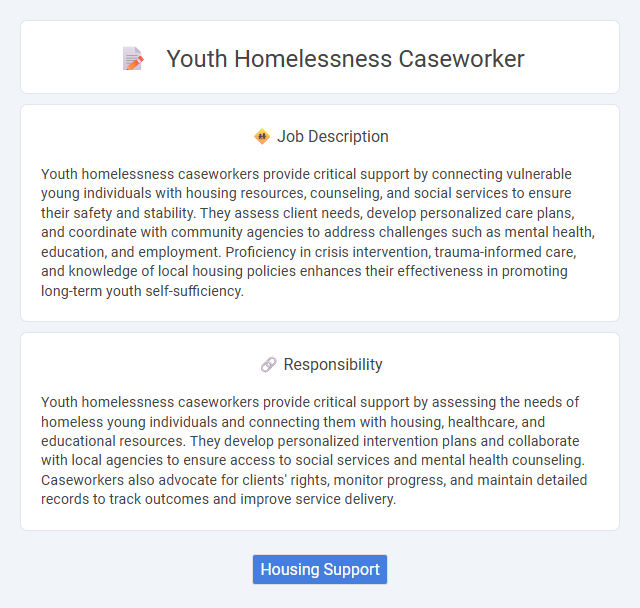 Youth Homelessness Caseworker

Job Description

Youth homelessness caseworkers provide critical support by connecting vulnerable young individuals with housing resources, counseling, and social services to ensure their safety and stability. They assess client needs, develop personalized care plans, and coordinate with community agencies to address challenges such as mental health, education, and employment. Proficiency in crisis intervention, trauma-informed care, and knowledge of local housing policies enhances their effectiveness in promoting long-term youth self-sufficiency.

Responsibility

Youth homelessness caseworkers provide critical support by assessing the needs of homeless young individuals and connecting them with housing, healthcare, and educational resources. They develop personalized intervention plans and collaborate with local agencies to ensure access to social services and mental health counseling. Caseworkers also advocate for clients' rights, monitor progress, and maintain detailed records to track outcomes and improve service delivery.

Housing Support