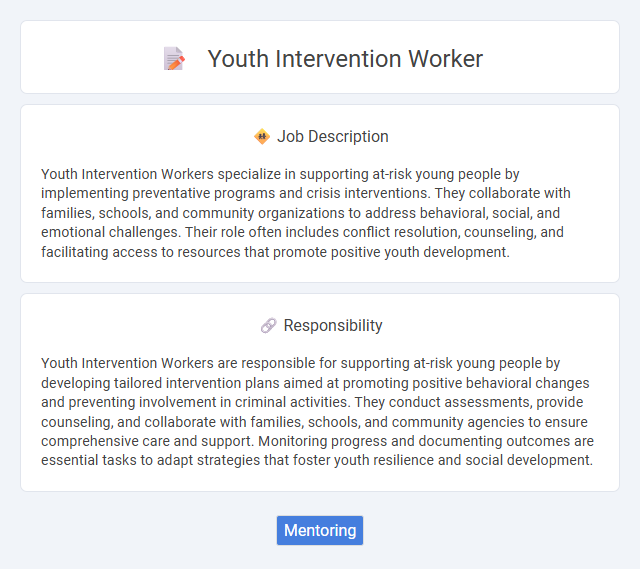 Youth Intervention Worker

Job Description

Youth Intervention Workers specialize in supporting at-risk young people by implementing preventative programs and crisis interventions. They collaborate with families, schools, and community organizations to address behavioral, social, and emotional challenges. Their role often includes conflict resolution, counseling, and facilitating access to resources that promote positive youth development.

Responsibility

Youth Intervention Workers are responsible for supporting at-risk young people by developing tailored intervention plans aimed at promoting positive behavioral changes and preventing involvement in criminal activities. They conduct assessments, provide counseling, and collaborate with families, schools, and community agencies to ensure comprehensive care and support. Monitoring progress and documenting outcomes are essential tasks to adapt strategies that foster youth resilience and social development.

Mentoring