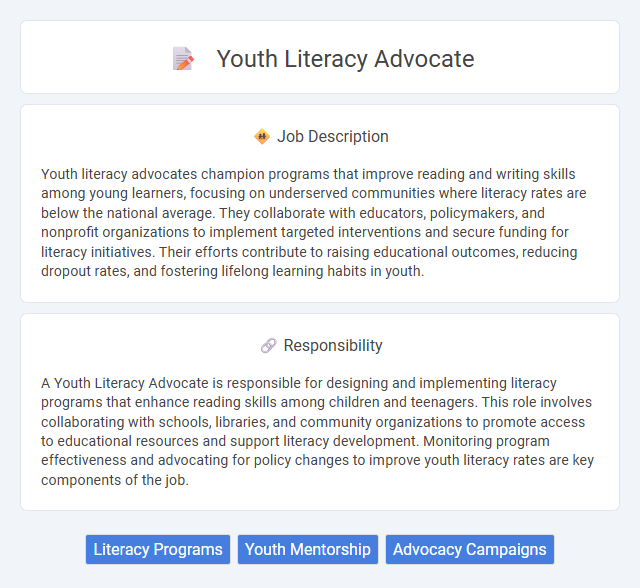 Youth Literacy Advocate

Job Description

Youth literacy advocates champion programs that improve reading and writing skills among young learners, focusing on underserved communities where literacy rates are below the national average. They collaborate with educators, policymakers, and nonprofit organizations to implement targeted interventions and secure funding for literacy initiatives. Their efforts contribute to raising educational outcomes, reducing dropout rates, and fostering lifelong learning habits in youth.

Responsibility

A Youth Literacy Advocate is responsible for designing and implementing literacy programs that enhance reading skills among children and teenagers. This role involves collaborating with schools, libraries, and community organizations to promote access to educational resources and support literacy development. Monitoring program effectiveness and advocating for policy changes to improve youth literacy rates are key components of the job.

Literacy Programs

Youth Mentorship

Advocacy Campaigns