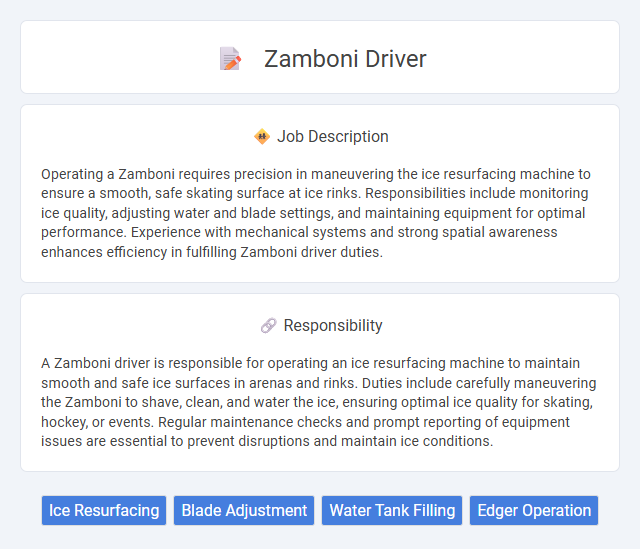 Zamboni Driver

Job Description

Operating a Zamboni requires precision in maneuvering the ice resurfacing machine to ensure a smooth, safe skating surface at ice rinks. Responsibilities include monitoring ice quality, adjusting water and blade settings, and maintaining equipment for optimal performance. Experience with mechanical systems and strong spatial awareness enhances efficiency in fulfilling Zamboni driver duties.

Responsibility

A Zamboni driver is responsible for operating an ice resurfacing machine to maintain smooth and safe ice surfaces in arenas and rinks. Duties include carefully maneuvering the Zamboni to shave, clean, and water the ice, ensuring optimal ice quality for skating, hockey, or events. Regular maintenance checks and prompt reporting of equipment issues are essential to prevent disruptions and maintain ice conditions.

Ice Resurfacing Blade Adjustment Water Tank Filling Edger Operation