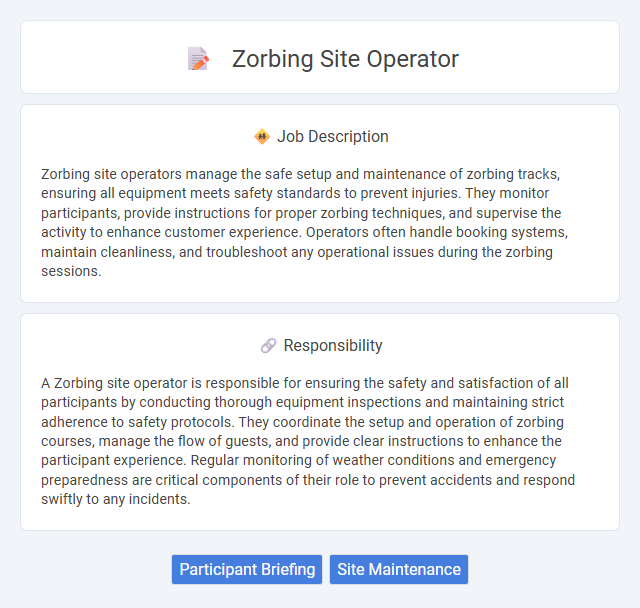 Zorbing Site Operator

Job Description

Zorbing site operators manage the safe setup and maintenance of zorbing tracks, ensuring all equipment meets safety standards to prevent injuries. They monitor participants, provide instructions for proper zorbing techniques, and supervise the activity to enhance customer experience. Operators often handle booking systems, maintain cleanliness, and troubleshoot any operational issues during the zorbing sessions.

Responsibility

A Zorbing site operator is responsible for ensuring the safety and satisfaction of all participants by conducting thorough equipment inspections and maintaining strict adherence to safety protocols. They coordinate the setup and operation of zorbing courses, manage the flow of guests, and provide clear instructions to enhance the participant experience. Regular monitoring of weather conditions and emergency preparedness are critical components of their role to prevent accidents and respond swiftly to any incidents.

Participant Briefing
Site Maintenance