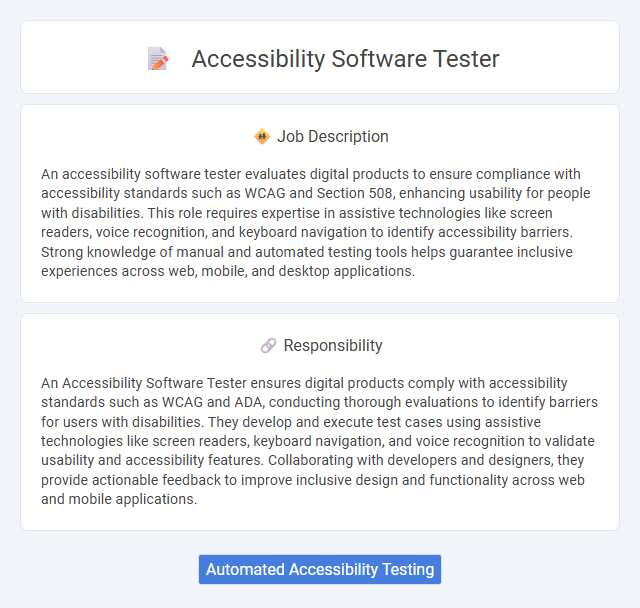 Accessibility Software Tester

Job Description

An accessibility software tester evaluates digital products to ensure compliance with accessibility standards such as WCAG and Section 508, enhancing usability for people with disabilities. This role requires expertise in assistive technologies like screen readers, voice recognition, and keyboard navigation to identify accessibility barriers. Strong knowledge of manual and automated testing tools helps guarantee inclusive experiences across web, mobile, and desktop applications.

Responsibility

An Accessibility Software Tester ensures digital products comply with accessibility standards such as WCAG and ADA, conducting thorough evaluations to identify barriers for users with disabilities. They develop and execute test cases using assistive technologies like screen readers, keyboard navigation, and voice recognition to validate usability and accessibility features. Collaborating with developers and designers, they provide actionable feedback to improve inclusive design and functionality across web and mobile applications.

Automated Accessibility Testing