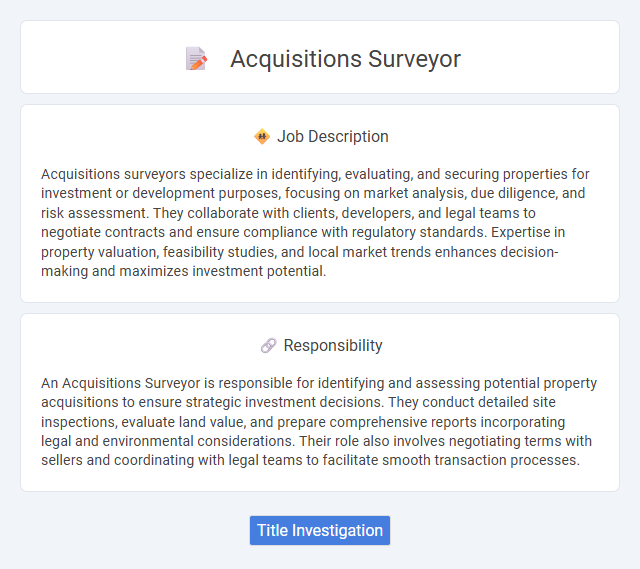 Acquisitions Surveyor

Job Description

Acquisitions surveyors specialize in identifying, evaluating, and securing properties for investment or development purposes, focusing on market analysis, due diligence, and risk assessment. They collaborate with clients, developers, and legal teams to negotiate contracts and ensure compliance with regulatory standards. Expertise in property valuation, feasibility studies, and local market trends enhances decision-making and maximizes investment potential.

Responsibility

An Acquisitions Surveyor is responsible for identifying and assessing potential property acquisitions to ensure strategic investment decisions. They conduct detailed site inspections, evaluate land value, and prepare comprehensive reports incorporating legal and environmental considerations. Their role also involves negotiating terms with sellers and coordinating with legal teams to facilitate smooth transaction processes.

Title Investigation