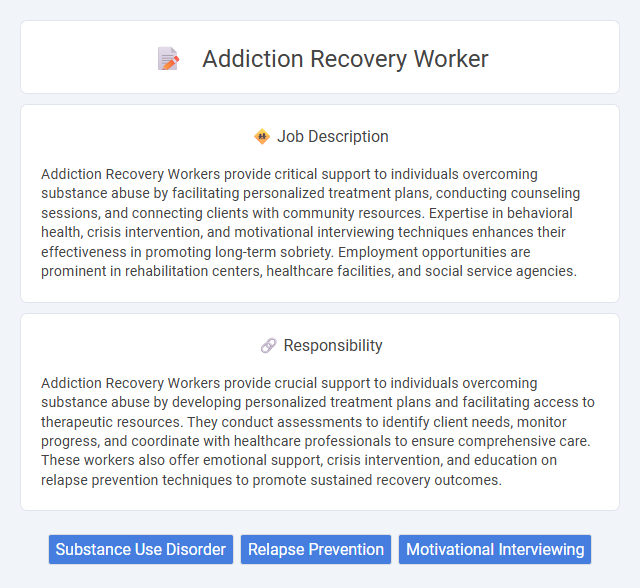 Addiction Recovery Worker

Job Description

Addiction Recovery Workers provide critical support to individuals overcoming substance abuse by facilitating personalized treatment plans, conducting counseling sessions, and connecting clients with community resources. Expertise in behavioral health, crisis intervention, and motivational interviewing techniques enhances their effectiveness in promoting long-term sobriety. Employment opportunities are prominent in rehabilitation centers, healthcare facilities, and social service agencies.

Responsibility

Addiction Recovery Workers provide crucial support to individuals overcoming substance abuse by developing personalized treatment plans and facilitating access to therapeutic resources. They conduct assessments to identify client needs, monitor progress, and coordinate with healthcare professionals to ensure comprehensive care. These workers also offer emotional support, crisis intervention, and education on relapse prevention techniques to promote sustained recovery outcomes.

Substance Use Disorder
Relapse Prevention
Motivational Interviewing