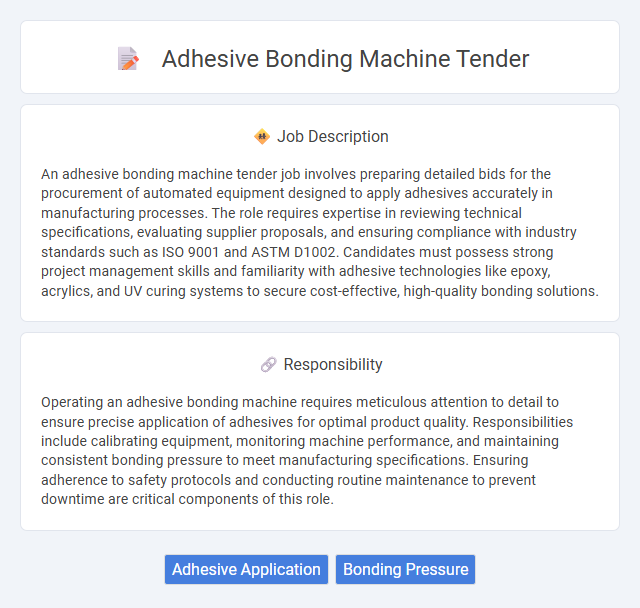 Adhesive Bonding Machine Tender

Job Description

An adhesive bonding machine tender job involves preparing detailed bids for the procurement of automated equipment designed to apply adhesives accurately in manufacturing processes. The role requires expertise in reviewing technical specifications, evaluating supplier proposals, and ensuring compliance with industry standards such as ISO 9001 and ASTM D1002. Candidates must possess strong project management skills and familiarity with adhesive technologies like epoxy, acrylics, and UV curing systems to secure cost-effective, high-quality bonding solutions.

Responsibility

Operating an adhesive bonding machine requires meticulous attention to detail to ensure precise application of adhesives for optimal product quality. Responsibilities include calibrating equipment, monitoring machine performance, and maintaining consistent bonding pressure to meet manufacturing specifications. Ensuring adherence to safety protocols and conducting routine maintenance to prevent downtime are critical components of this role.

Adhesive Application
Bonding Pressure