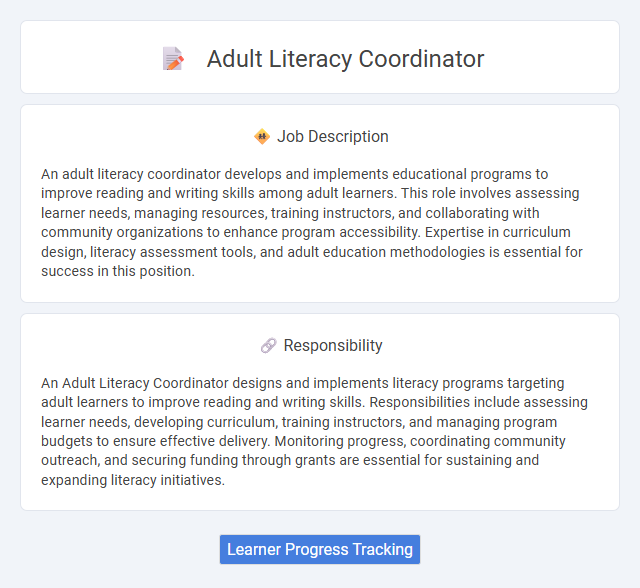 Adult Literacy Coordinator

Job Description

An adult literacy coordinator develops and implements educational programs to improve reading and writing skills among adult learners. This role involves assessing learner needs, managing resources, training instructors, and collaborating with community organizations to enhance program accessibility. Expertise in curriculum design, literacy assessment tools, and adult education methodologies is essential for success in this position.

Responsibility

An Adult Literacy Coordinator designs and implements literacy programs targeting adult learners to improve reading and writing skills. Responsibilities include assessing learner needs, developing curriculum, training instructors, and managing program budgets to ensure effective delivery. Monitoring progress, coordinating community outreach, and securing funding through grants are essential for sustaining and expanding literacy initiatives.

Learner Progress Tracking