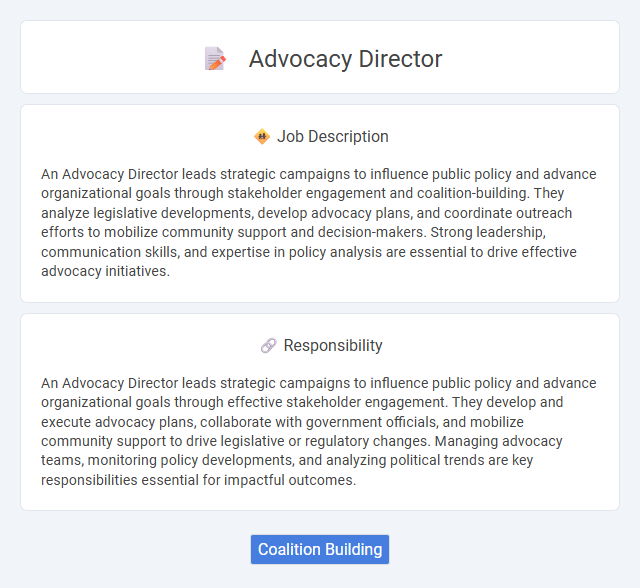 Advocacy Director

Job Description

An Advocacy Director leads strategic campaigns to influence public policy and advance organizational goals through stakeholder engagement and coalition-building. They analyze legislative developments, develop advocacy plans, and coordinate outreach efforts to mobilize community support and decision-makers. Strong leadership, communication skills, and expertise in policy analysis are essential to drive effective advocacy initiatives.

Responsibility

An Advocacy Director leads strategic campaigns to influence public policy and advance organizational goals through effective stakeholder engagement. They develop and execute advocacy plans, collaborate with government officials, and mobilize community support to drive legislative or regulatory changes. Managing advocacy teams, monitoring policy developments, and analyzing political trends are key responsibilities essential for impactful outcomes.

Coalition Building