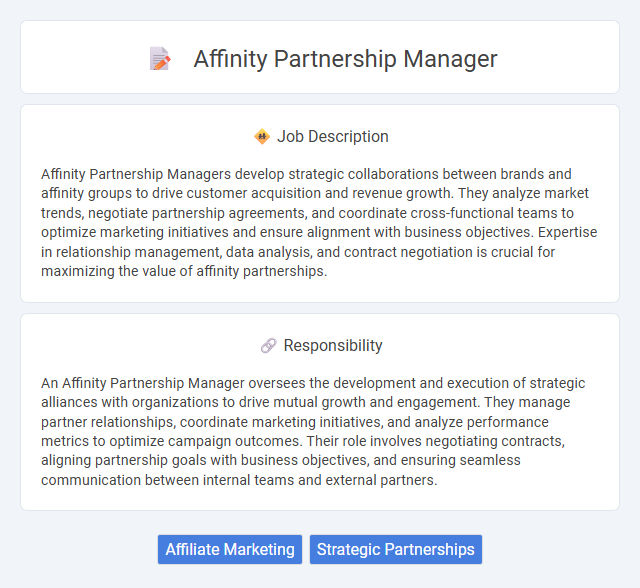 Affinity Partnership Manager

Job Description

Affinity Partnership Managers develop strategic collaborations between brands and affinity groups to drive customer acquisition and revenue growth. They analyze market trends, negotiate partnership agreements, and coordinate cross-functional teams to optimize marketing initiatives and ensure alignment with business objectives. Expertise in relationship management, data analysis, and contract negotiation is crucial for maximizing the value of affinity partnerships.

Responsibility

An Affinity Partnership Manager oversees the development and execution of strategic alliances with organizations to drive mutual growth and engagement. They manage partner relationships, coordinate marketing initiatives, and analyze performance metrics to optimize campaign outcomes. Their role involves negotiating contracts, aligning partnership goals with business objectives, and ensuring seamless communication between internal teams and external partners.

Affiliate Marketing

Strategic Partnerships