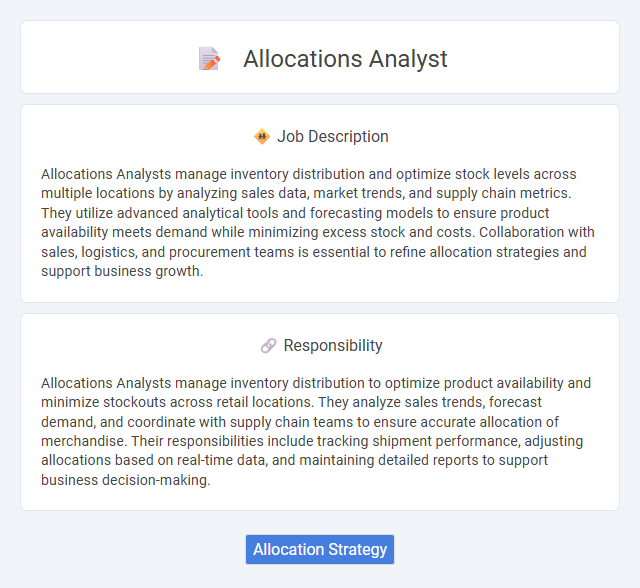 Allocations Analyst

Job Description

Allocations Analysts manage inventory distribution and optimize stock levels across multiple locations by analyzing sales data, market trends, and supply chain metrics. They utilize advanced analytical tools and forecasting models to ensure product availability meets demand while minimizing excess stock and costs. Collaboration with sales, logistics, and procurement teams is essential to refine allocation strategies and support business growth.

Responsibility

Allocations Analysts manage inventory distribution to optimize product availability and minimize stockouts across retail locations. They analyze sales trends, forecast demand, and coordinate with supply chain teams to ensure accurate allocation of merchandise. Their responsibilities include tracking shipment performance, adjusting allocations based on real-time data, and maintaining detailed reports to support business decision-making.

Allocation Strategy