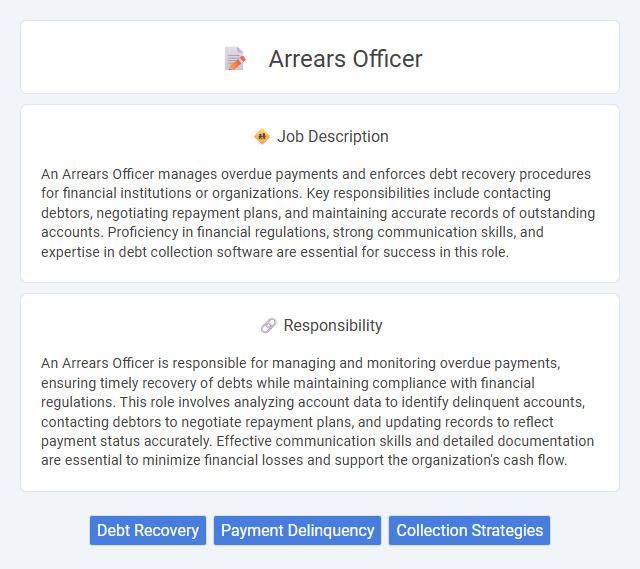 Arrears Officer

Job Description

An Arrears Officer manages overdue payments and enforces debt recovery procedures for financial institutions or organizations. Key responsibilities include contacting debtors, negotiating repayment plans, and maintaining accurate records of outstanding accounts. Proficiency in financial regulations, strong communication skills, and expertise in debt collection software are essential for success in this role.

Responsibility

An Arrears Officer is responsible for managing and monitoring overdue payments, ensuring timely recovery of debts while maintaining compliance with financial regulations. This role involves analyzing account data to identify delinquent accounts, contacting debtors to negotiate repayment plans, and updating records to reflect payment status accurately. Effective communication skills and detailed documentation are essential to minimize financial losses and support the organization's cash flow.

Debt Recovery Payment Delinquency Collection Strategies