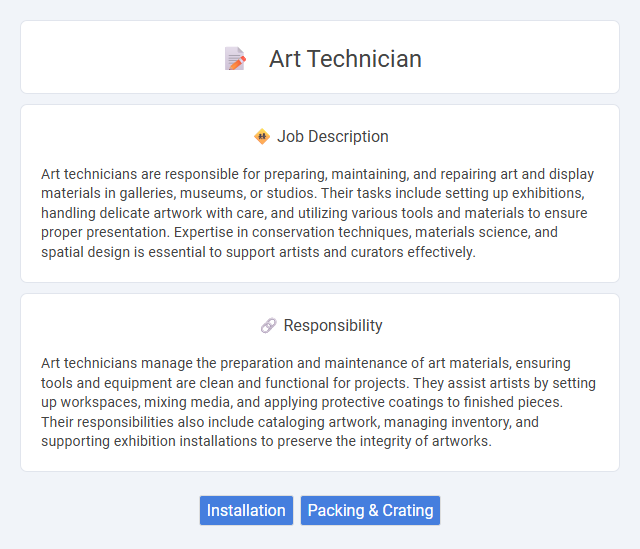 Art Technician

Job Description

Art technicians are responsible for preparing, maintaining, and repairing art and display materials in galleries, museums, or studios. Their tasks include setting up exhibitions, handling delicate artwork with care, and utilizing various tools and materials to ensure proper presentation. Expertise in conservation techniques, materials science, and spatial design is essential to support artists and curators effectively.

Responsibility

Art technicians manage the preparation and maintenance of art materials, ensuring tools and equipment are clean and functional for projects. They assist artists by setting up workspaces, mixing media, and applying protective coatings to finished pieces. Their responsibilities also include cataloging artwork, managing inventory, and supporting exhibition installations to preserve the integrity of artworks.

Installation

Packing & Crating