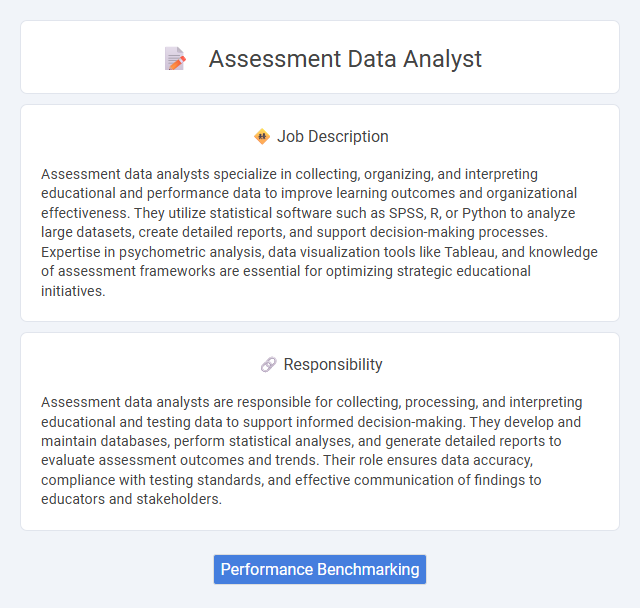 Assessment Data Analyst

Job Description

Assessment data analysts specialize in collecting, organizing, and interpreting educational and performance data to improve learning outcomes and organizational effectiveness. They utilize statistical software such as SPSS, R, or Python to analyze large datasets, create detailed reports, and support decision-making processes. Expertise in psychometric analysis, data visualization tools like Tableau, and knowledge of assessment frameworks are essential for optimizing strategic educational initiatives.

Responsibility

Assessment data analysts are responsible for collecting, processing, and interpreting educational and testing data to support informed decision-making. They develop and maintain databases, perform statistical analyses, and generate detailed reports to evaluate assessment outcomes and trends. Their role ensures data accuracy, compliance with testing standards, and effective communication of findings to educators and stakeholders.

Performance Benchmarking