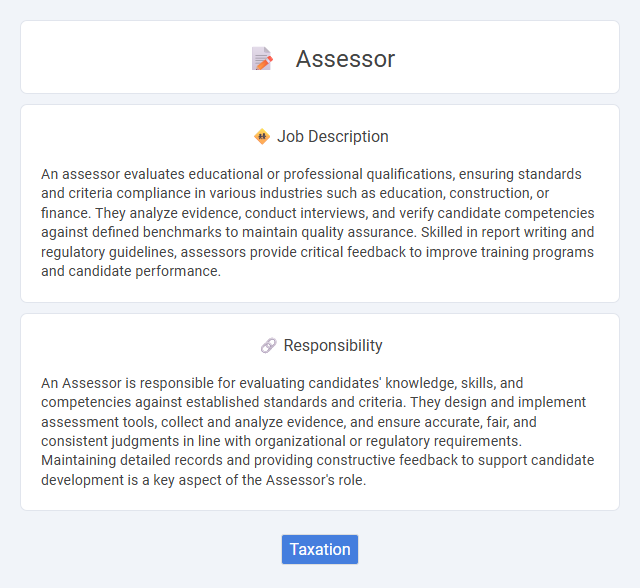 Assessor

Job Description

An assessor evaluates educational or professional qualifications, ensuring standards and criteria compliance in various industries such as education, construction, or finance. They analyze evidence, conduct interviews, and verify candidate competencies against defined benchmarks to maintain quality assurance. Skilled in report writing and regulatory guidelines, assessors provide critical feedback to improve training programs and candidate performance.

Responsibility

An Assessor is responsible for evaluating candidates' knowledge, skills, and competencies against established standards and criteria. They design and implement assessment tools, collect and analyze evidence, and ensure accurate, fair, and consistent judgments in line with organizational or regulatory requirements. Maintaining detailed records and providing constructive feedback to support candidate development is a key aspect of the Assessor's role.

Taxation