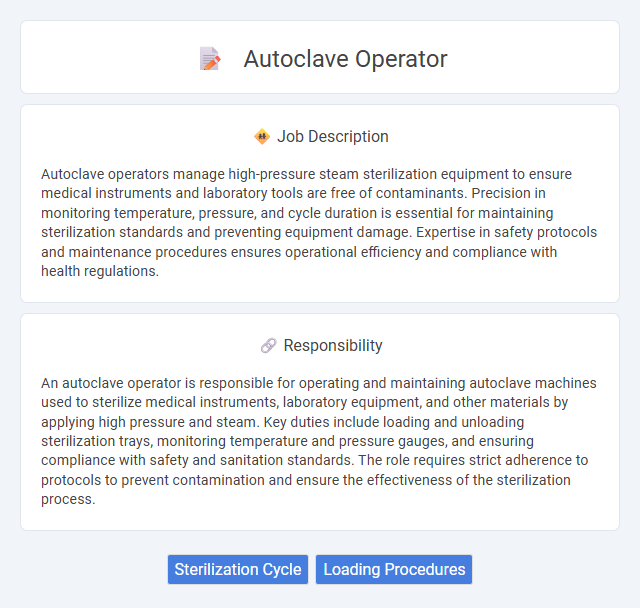 Autoclave Operator

Job Description

Autoclave operators manage high-pressure steam sterilization equipment to ensure medical instruments and laboratory tools are free of contaminants. Precision in monitoring temperature, pressure, and cycle duration is essential for maintaining sterilization standards and preventing equipment damage. Expertise in safety protocols and maintenance procedures ensures operational efficiency and compliance with health regulations.

Responsibility

An autoclave operator is responsible for operating and maintaining autoclave machines used to sterilize medical instruments, laboratory equipment, and other materials by applying high pressure and steam. Key duties include loading and unloading sterilization trays, monitoring temperature and pressure gauges, and ensuring compliance with safety and sanitation standards. The role requires strict adherence to protocols to prevent contamination and ensure the effectiveness of the sterilization process.

Sterilization Cycle

Loading Procedures