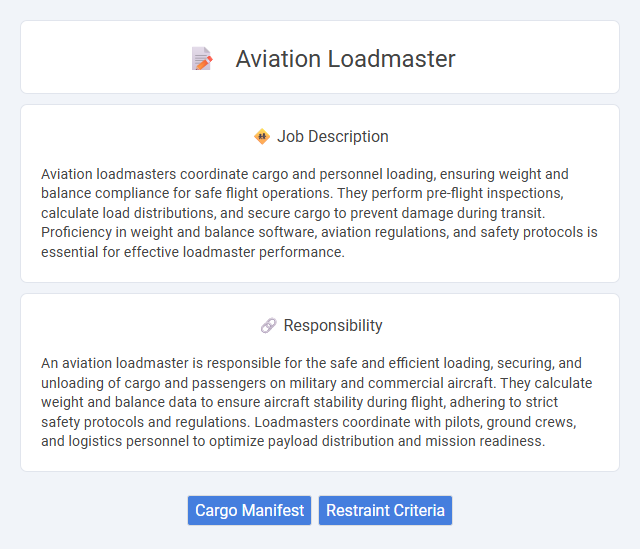 Aviation Loadmaster

Job Description

Aviation loadmasters coordinate cargo and personnel loading, ensuring weight and balance compliance for safe flight operations. They perform pre-flight inspections, calculate load distributions, and secure cargo to prevent damage during transit. Proficiency in weight and balance software, aviation regulations, and safety protocols is essential for effective loadmaster performance.

Responsibility

An aviation loadmaster is responsible for the safe and efficient loading, securing, and unloading of cargo and passengers on military and commercial aircraft. They calculate weight and balance data to ensure aircraft stability during flight, adhering to strict safety protocols and regulations. Loadmasters coordinate with pilots, ground crews, and logistics personnel to optimize payload distribution and mission readiness.

Cargo Manifest

Restraint Criteria