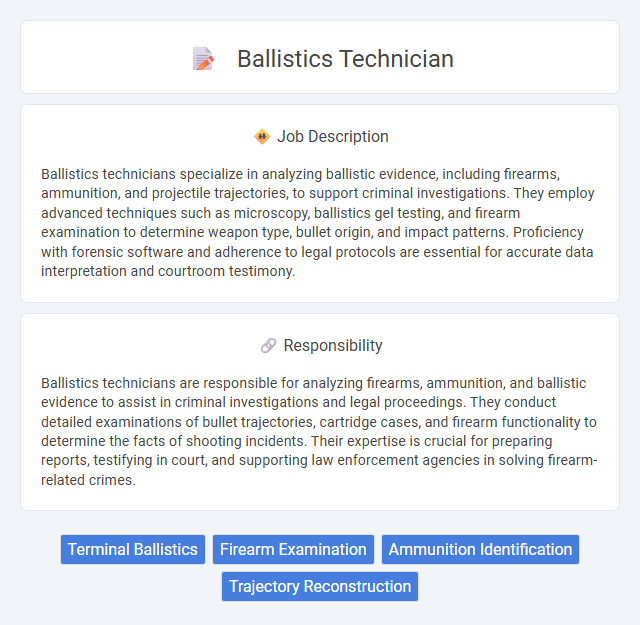 Ballistics Technician

Job Description

Ballistics technicians specialize in analyzing ballistic evidence, including firearms, ammunition, and projectile trajectories, to support criminal investigations. They employ advanced techniques such as microscopy, ballistics gel testing, and firearm examination to determine weapon type, bullet origin, and impact patterns. Proficiency with forensic software and adherence to legal protocols are essential for accurate data interpretation and courtroom testimony.

Responsibility

Ballistics technicians are responsible for analyzing firearms, ammunition, and ballistic evidence to assist in criminal investigations and legal proceedings. They conduct detailed examinations of bullet trajectories, cartridge cases, and firearm functionality to determine the facts of shooting incidents. Their expertise is crucial for preparing reports, testifying in court, and supporting law enforcement agencies in solving firearm-related crimes.

Terminal Ballistics
Firearm Examination
Ammunition Identification
Trajectory Reconstruction