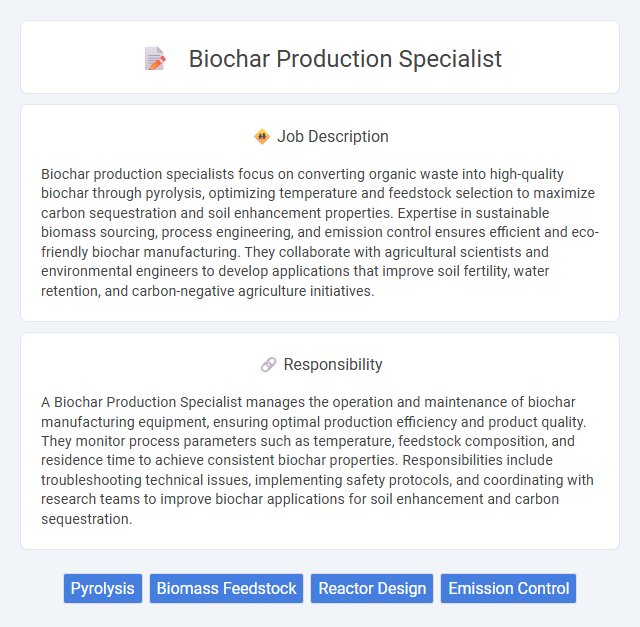 Biochar Production Specialist

Job Description

Biochar production specialists focus on converting organic waste into high-quality biochar through pyrolysis, optimizing temperature and feedstock selection to maximize carbon sequestration and soil enhancement properties. Expertise in sustainable biomass sourcing, process engineering, and emission control ensures efficient and eco-friendly biochar manufacturing. They collaborate with agricultural scientists and environmental engineers to develop applications that improve soil fertility, water retention, and carbon-negative agriculture initiatives.

Responsibility

A Biochar Production Specialist manages the operation and maintenance of biochar manufacturing equipment, ensuring optimal production efficiency and product quality. They monitor process parameters such as temperature, feedstock composition, and residence time to achieve consistent biochar properties. Responsibilities include troubleshooting technical issues, implementing safety protocols, and coordinating with research teams to improve biochar applications for soil enhancement and carbon sequestration.

Pyrolysis
Biomass Feedstock
Reactor Design
Emission Control