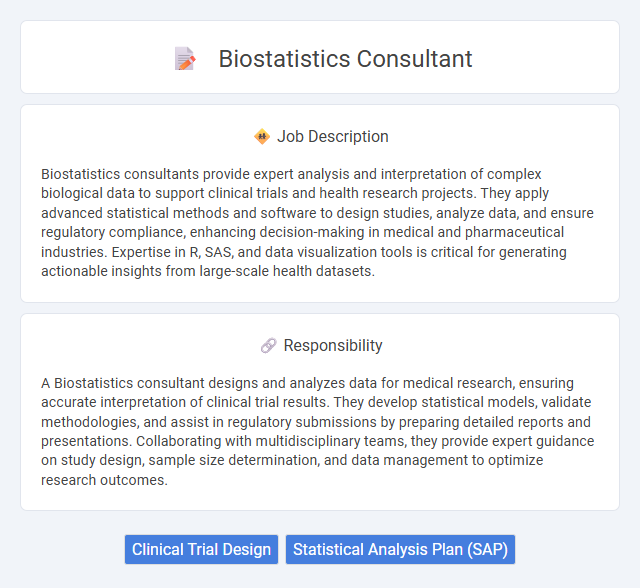 Biostatistics Consultant

Job Description

Biostatistics consultants provide expert analysis and interpretation of complex biological data to support clinical trials and health research projects. They apply advanced statistical methods and software to design studies, analyze data, and ensure regulatory compliance, enhancing decision-making in medical and pharmaceutical industries. Expertise in R, SAS, and data visualization tools is critical for generating actionable insights from large-scale health datasets.

Responsibility

A Biostatistics consultant designs and analyzes data for medical research, ensuring accurate interpretation of clinical trial results. They develop statistical models, validate methodologies, and assist in regulatory submissions by preparing detailed reports and presentations. Collaborating with multidisciplinary teams, they provide expert guidance on study design, sample size determination, and data management to optimize research outcomes.

Clinical Trial Design

Statistical Analysis Plan (SAP)