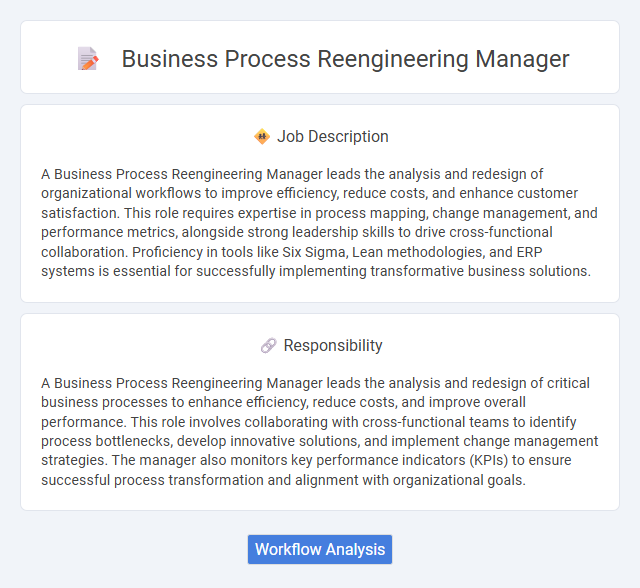 Business Process Reengineering Manager

Job Description

A Business Process Reengineering Manager leads the analysis and redesign of organizational workflows to improve efficiency, reduce costs, and enhance customer satisfaction. This role requires expertise in process mapping, change management, and performance metrics, alongside strong leadership skills to drive cross-functional collaboration. Proficiency in tools like Six Sigma, Lean methodologies, and ERP systems is essential for successfully implementing transformative business solutions.

Responsibility

A Business Process Reengineering Manager leads the analysis and redesign of critical business processes to enhance efficiency, reduce costs, and improve overall performance. This role involves collaborating with cross-functional teams to identify process bottlenecks, develop innovative solutions, and implement change management strategies. The manager also monitors key performance indicators (KPIs) to ensure successful process transformation and alignment with organizational goals.

Workflow Analysis