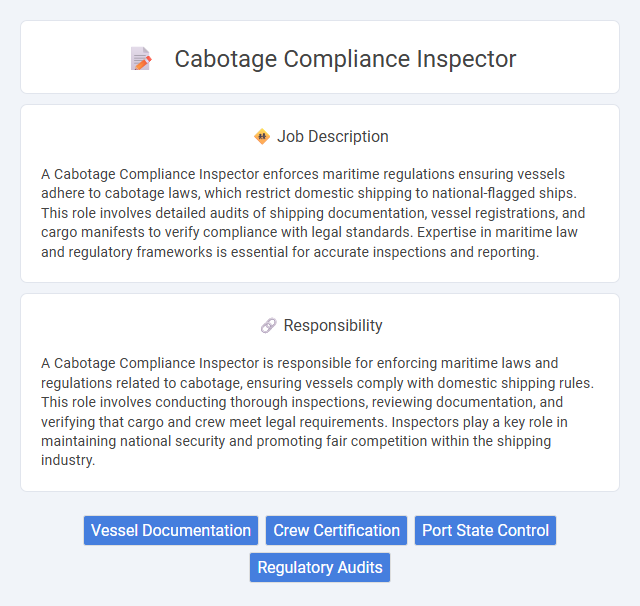 Cabotage Compliance Inspector

Job Description

A Cabotage Compliance Inspector enforces maritime regulations ensuring vessels adhere to cabotage laws, which restrict domestic shipping to national-flagged ships. This role involves detailed audits of shipping documentation, vessel registrations, and cargo manifests to verify compliance with legal standards. Expertise in maritime law and regulatory frameworks is essential for accurate inspections and reporting.

Responsibility

A Cabotage Compliance Inspector is responsible for enforcing maritime laws and regulations related to cabotage, ensuring vessels comply with domestic shipping rules. This role involves conducting thorough inspections, reviewing documentation, and verifying that cargo and crew meet legal requirements. Inspectors play a key role in maintaining national security and promoting fair competition within the shipping industry.

Vessel Documentation
Crew Certification
Port State Control
Regulatory Audits