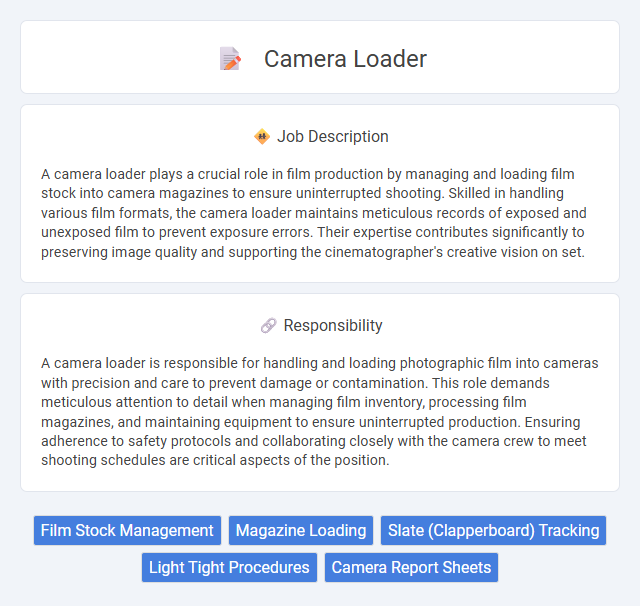 Camera Loader

Job Description

A camera loader plays a crucial role in film production by managing and loading film stock into camera magazines to ensure uninterrupted shooting. Skilled in handling various film formats, the camera loader maintains meticulous records of exposed and unexposed film to prevent exposure errors. Their expertise contributes significantly to preserving image quality and supporting the cinematographer's creative vision on set.

Responsibility

A camera loader is responsible for handling and loading photographic film into cameras with precision and care to prevent damage or contamination. This role demands meticulous attention to detail when managing film inventory, processing film magazines, and maintaining equipment to ensure uninterrupted production. Ensuring adherence to safety protocols and collaborating closely with the camera crew to meet shooting schedules are critical aspects of the position.

Film Stock Management
Magazine Loading
Slate (Clapperboard) Tracking
Light Tight Procedures
Camera Report Sheets