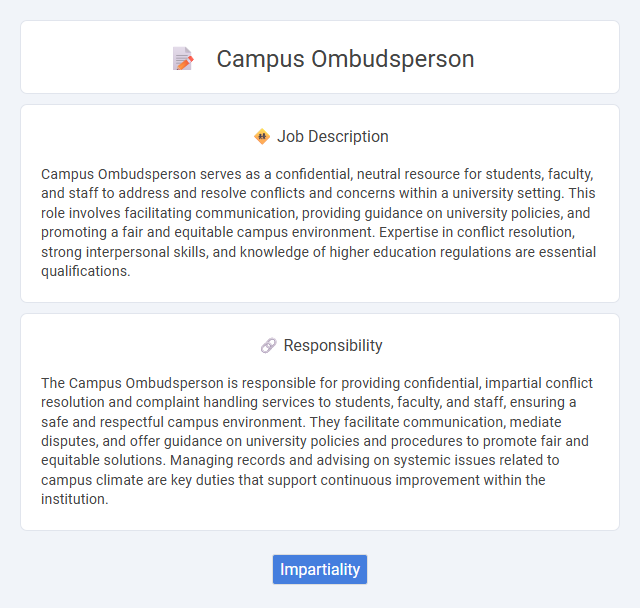 Campus Ombudsperson

Job Description

Campus Ombudsperson serves as a confidential, neutral resource for students, faculty, and staff to address and resolve conflicts and concerns within a university setting. This role involves facilitating communication, providing guidance on university policies, and promoting a fair and equitable campus environment. Expertise in conflict resolution, strong interpersonal skills, and knowledge of higher education regulations are essential qualifications.

Responsibility

The Campus Ombudsperson is responsible for providing confidential, impartial conflict resolution and complaint handling services to students, faculty, and staff, ensuring a safe and respectful campus environment. They facilitate communication, mediate disputes, and offer guidance on university policies and procedures to promote fair and equitable solutions. Managing records and advising on systemic issues related to campus climate are key duties that support continuous improvement within the institution.

Impartiality