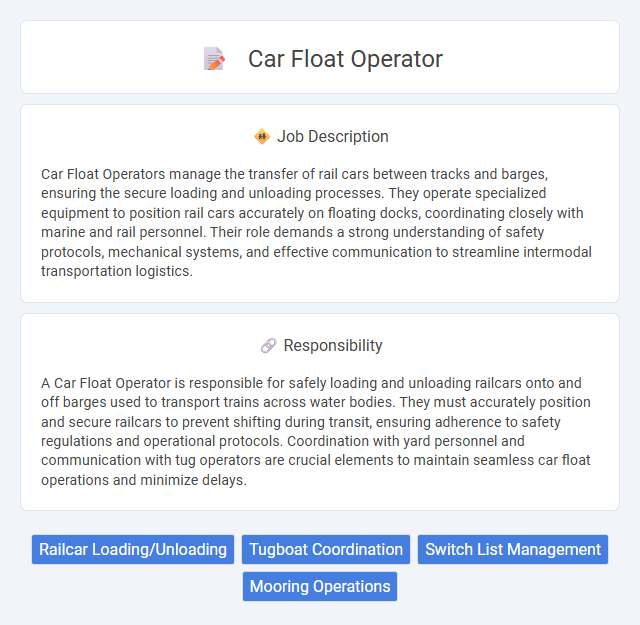 Car Float Operator

Job Description

Car Float Operators manage the transfer of rail cars between tracks and barges, ensuring the secure loading and unloading processes. They operate specialized equipment to position rail cars accurately on floating docks, coordinating closely with marine and rail personnel. Their role demands a strong understanding of safety protocols, mechanical systems, and effective communication to streamline intermodal transportation logistics.

Responsibility

A Car Float Operator is responsible for safely loading and unloading railcars onto and off barges used to transport trains across water bodies. They must accurately position and secure railcars to prevent shifting during transit, ensuring adherence to safety regulations and operational protocols. Coordination with yard personnel and communication with tug operators are crucial elements to maintain seamless car float operations and minimize delays.

Railcar Loading/Unloading
Tugboat Coordination
Switch List Management
Mooring Operations