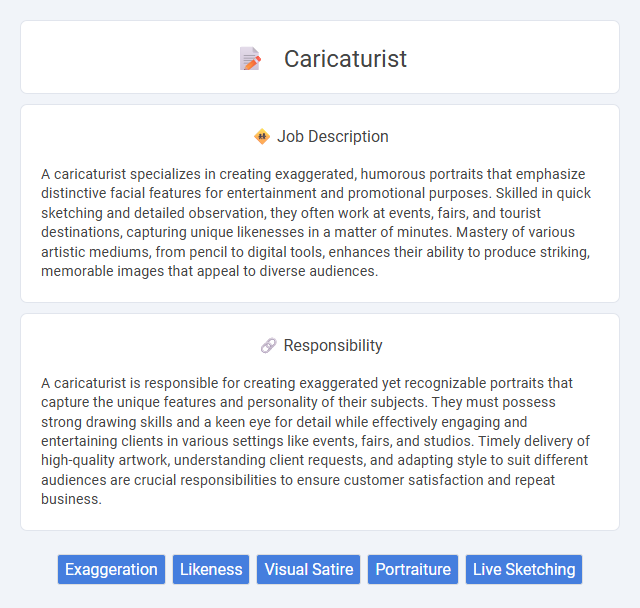 Caricaturist

Job Description

A caricaturist specializes in creating exaggerated, humorous portraits that emphasize distinctive facial features for entertainment and promotional purposes. Skilled in quick sketching and detailed observation, they often work at events, fairs, and tourist destinations, capturing unique likenesses in a matter of minutes. Mastery of various artistic mediums, from pencil to digital tools, enhances their ability to produce striking, memorable images that appeal to diverse audiences.

Responsibility

A caricaturist is responsible for creating exaggerated yet recognizable portraits that capture the unique features and personality of their subjects. They must possess strong drawing skills and a keen eye for detail while effectively engaging and entertaining clients in various settings like events, fairs, and studios. Timely delivery of high-quality artwork, understanding client requests, and adapting style to suit different audiences are crucial responsibilities to ensure customer satisfaction and repeat business.

Exaggeration Likeness Visual Satire Portraiture Live Sketching