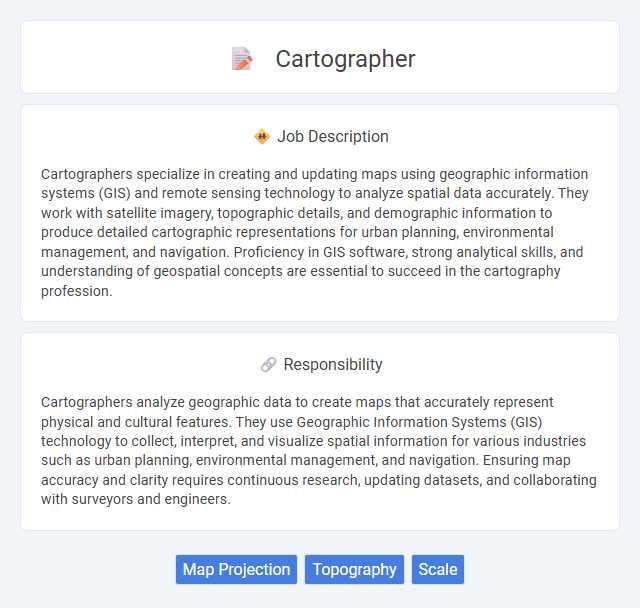 Cartographer

Job Description

Cartographers specialize in creating and updating maps using geographic information systems (GIS) and remote sensing technology to analyze spatial data accurately. They work with satellite imagery, topographic details, and demographic information to produce detailed cartographic representations for urban planning, environmental management, and navigation. Proficiency in GIS software, strong analytical skills, and understanding of geospatial concepts are essential to succeed in the cartography profession.

Responsibility

Cartographers analyze geographic data to create maps that accurately represent physical and cultural features. They use Geographic Information Systems (GIS) technology to collect, interpret, and visualize spatial information for various industries such as urban planning, environmental management, and navigation. Ensuring map accuracy and clarity requires continuous research, updating datasets, and collaborating with surveyors and engineers.

Map Projection
Topography
Scale