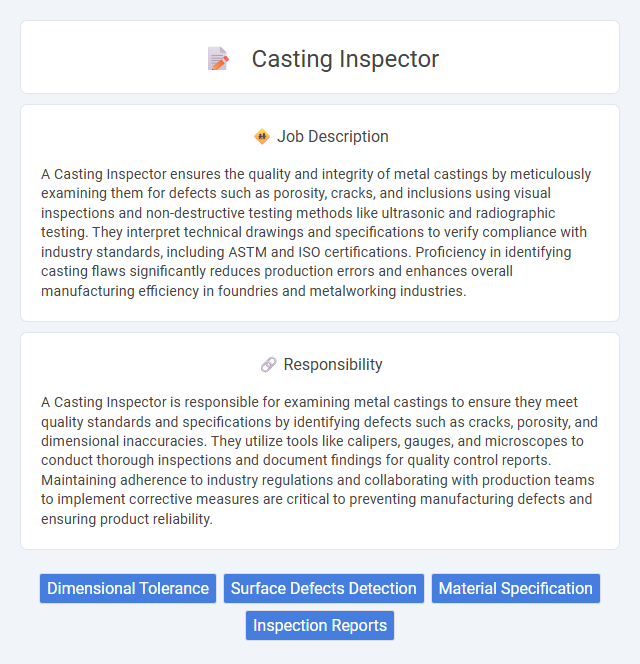 Casting Inspector

Job Description

A Casting Inspector ensures the quality and integrity of metal castings by meticulously examining them for defects such as porosity, cracks, and inclusions using visual inspections and non-destructive testing methods like ultrasonic and radiographic testing. They interpret technical drawings and specifications to verify compliance with industry standards, including ASTM and ISO certifications. Proficiency in identifying casting flaws significantly reduces production errors and enhances overall manufacturing efficiency in foundries and metalworking industries.

Responsibility

A Casting Inspector is responsible for examining metal castings to ensure they meet quality standards and specifications by identifying defects such as cracks, porosity, and dimensional inaccuracies. They utilize tools like calipers, gauges, and microscopes to conduct thorough inspections and document findings for quality control reports. Maintaining adherence to industry regulations and collaborating with production teams to implement corrective measures are critical to preventing manufacturing defects and ensuring product reliability.

Dimensional Tolerance

Surface Defects Detection

Material Specification

Inspection Reports