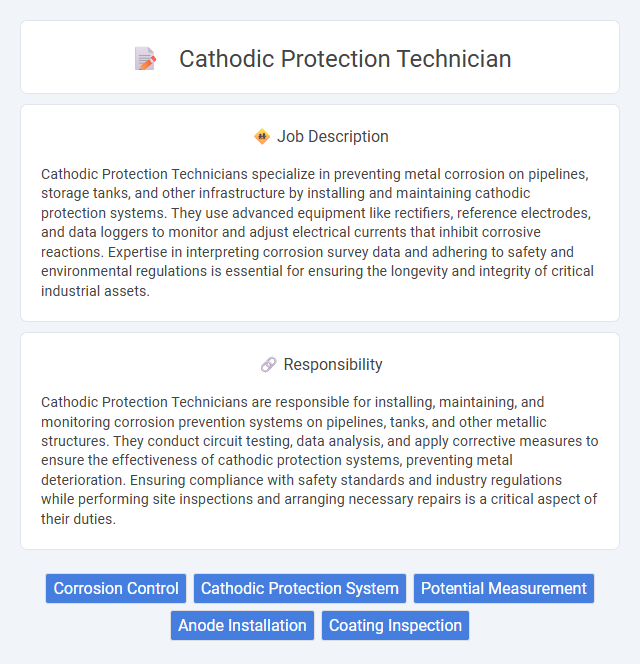 Cathodic Protection Technician

Job Description

Cathodic Protection Technicians specialize in preventing metal corrosion on pipelines, storage tanks, and other infrastructure by installing and maintaining cathodic protection systems. They use advanced equipment like rectifiers, reference electrodes, and data loggers to monitor and adjust electrical currents that inhibit corrosive reactions. Expertise in interpreting corrosion survey data and adhering to safety and environmental regulations is essential for ensuring the longevity and integrity of critical industrial assets.

Responsibility

Cathodic Protection Technicians are responsible for installing, maintaining, and monitoring corrosion prevention systems on pipelines, tanks, and other metallic structures. They conduct circuit testing, data analysis, and apply corrective measures to ensure the effectiveness of cathodic protection systems, preventing metal deterioration. Ensuring compliance with safety standards and industry regulations while performing site inspections and arranging necessary repairs is a critical aspect of their duties.

Corrosion Control
Cathodic Protection System
Potential Measurement
Anode Installation
Coating Inspection