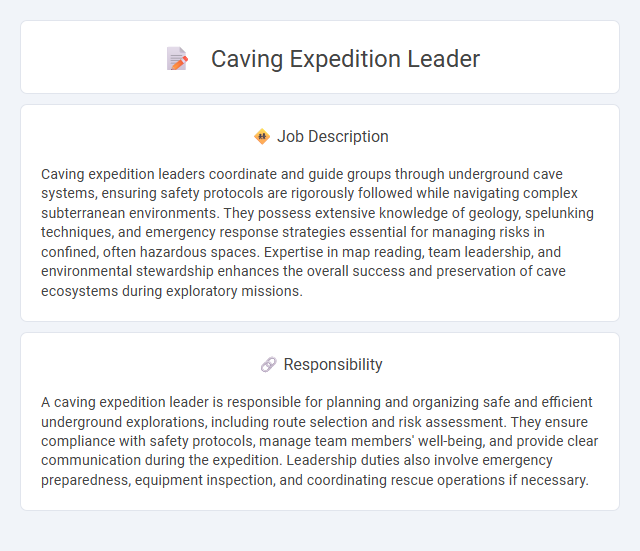 Caving Expedition Leader

Job Description

Caving expedition leaders coordinate and guide groups through underground cave systems, ensuring safety protocols are rigorously followed while navigating complex subterranean environments. They possess extensive knowledge of geology, spelunking techniques, and emergency response strategies essential for managing risks in confined, often hazardous spaces. Expertise in map reading, team leadership, and environmental stewardship enhances the overall success and preservation of cave ecosystems during exploratory missions.

Responsibility

A caving expedition leader is responsible for planning and organizing safe and efficient underground explorations, including route selection and risk assessment. They ensure compliance with safety protocols, manage team members' well-being, and provide clear communication during the expedition. Leadership duties also involve emergency preparedness, equipment inspection, and coordinating rescue operations if necessary.