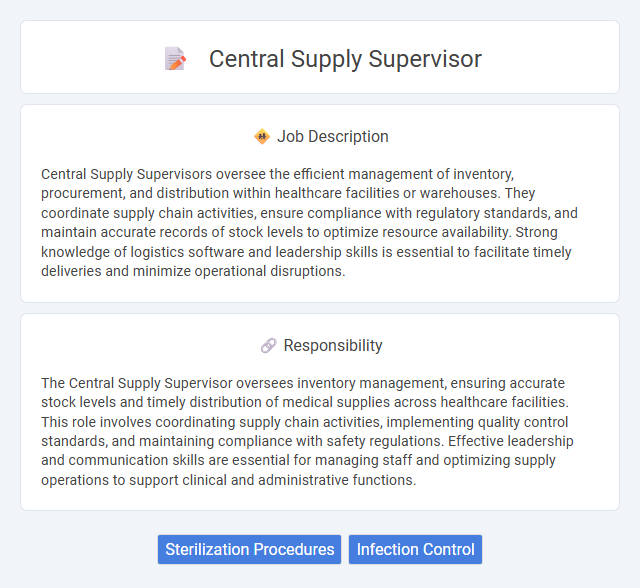 Central Supply Supervisor

Job Description

Central Supply Supervisors oversee the efficient management of inventory, procurement, and distribution within healthcare facilities or warehouses. They coordinate supply chain activities, ensure compliance with regulatory standards, and maintain accurate records of stock levels to optimize resource availability. Strong knowledge of logistics software and leadership skills is essential to facilitate timely deliveries and minimize operational disruptions.

Responsibility

The Central Supply Supervisor oversees inventory management, ensuring accurate stock levels and timely distribution of medical supplies across healthcare facilities. This role involves coordinating supply chain activities, implementing quality control standards, and maintaining compliance with safety regulations. Effective leadership and communication skills are essential for managing staff and optimizing supply operations to support clinical and administrative functions.

Sterilization Procedures

Infection Control