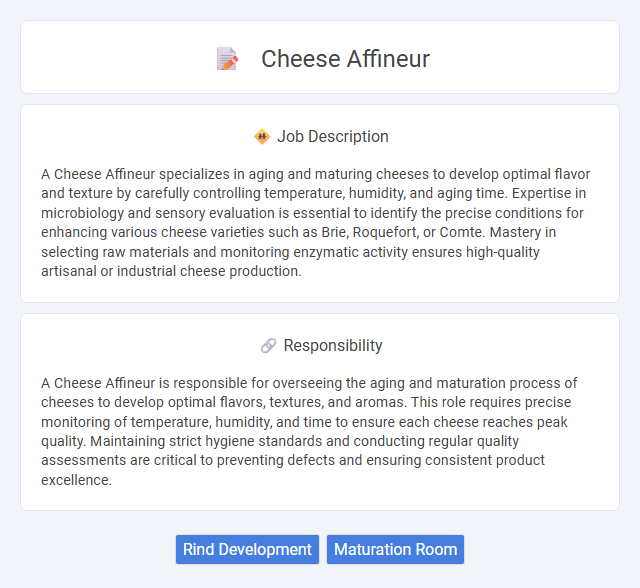 Cheese Affineur

Job Description

A Cheese Affineur specializes in aging and maturing cheeses to develop optimal flavor and texture by carefully controlling temperature, humidity, and aging time. Expertise in microbiology and sensory evaluation is essential to identify the precise conditions for enhancing various cheese varieties such as Brie, Roquefort, or Comte. Mastery in selecting raw materials and monitoring enzymatic activity ensures high-quality artisanal or industrial cheese production.

Responsibility

A Cheese Affineur is responsible for overseeing the aging and maturation process of cheeses to develop optimal flavors, textures, and aromas. This role requires precise monitoring of temperature, humidity, and time to ensure each cheese reaches peak quality. Maintaining strict hygiene standards and conducting regular quality assessments are critical to preventing defects and ensuring consistent product excellence.

Rind Development

Maturation Room