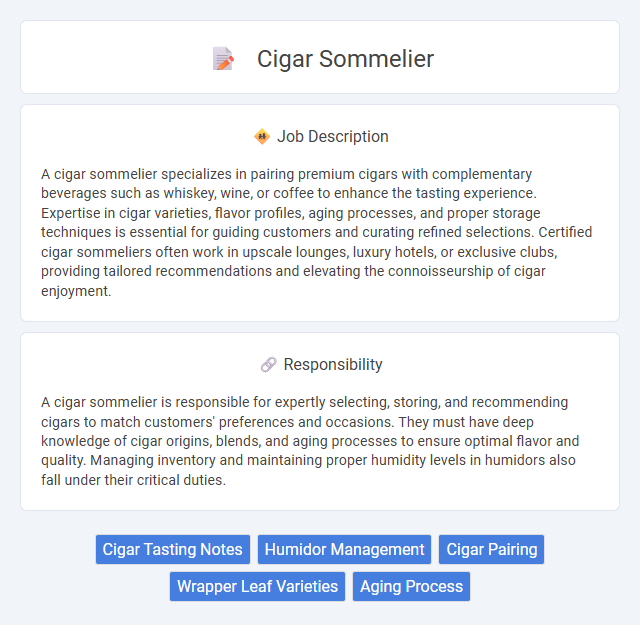 Cigar Sommelier

Job Description

A cigar sommelier specializes in pairing premium cigars with complementary beverages such as whiskey, wine, or coffee to enhance the tasting experience. Expertise in cigar varieties, flavor profiles, aging processes, and proper storage techniques is essential for guiding customers and curating refined selections. Certified cigar sommeliers often work in upscale lounges, luxury hotels, or exclusive clubs, providing tailored recommendations and elevating the connoisseurship of cigar enjoyment.

Responsibility

A cigar sommelier is responsible for expertly selecting, storing, and recommending cigars to match customers' preferences and occasions. They must have deep knowledge of cigar origins, blends, and aging processes to ensure optimal flavor and quality. Managing inventory and maintaining proper humidity levels in humidors also fall under their critical duties.

Cigar Tasting Notes
Humidor Management
Cigar Pairing
Wrapper Leaf Varieties
Aging Process